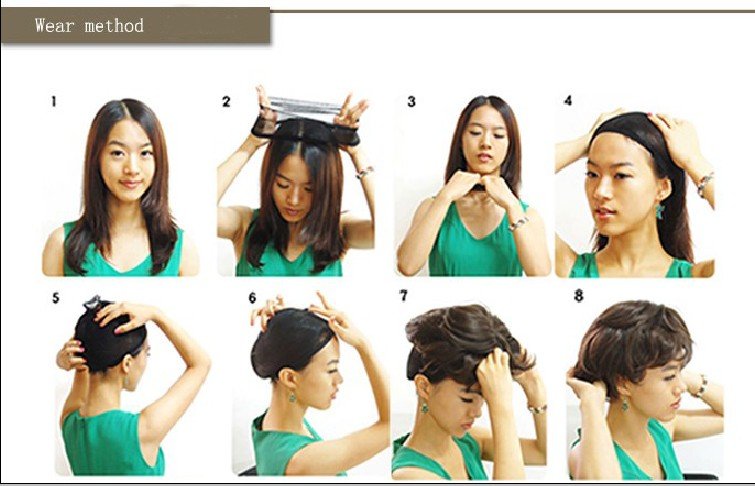 Wear method

1

2

3

4

5

6

7

8